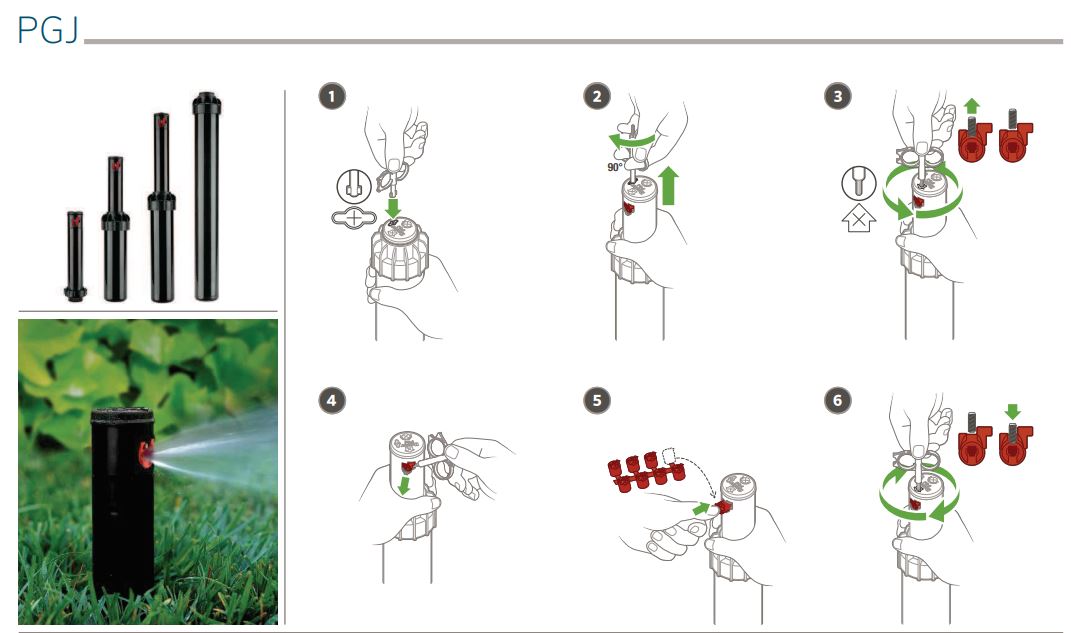 PGJ

1

2

90°

3

4

5

6