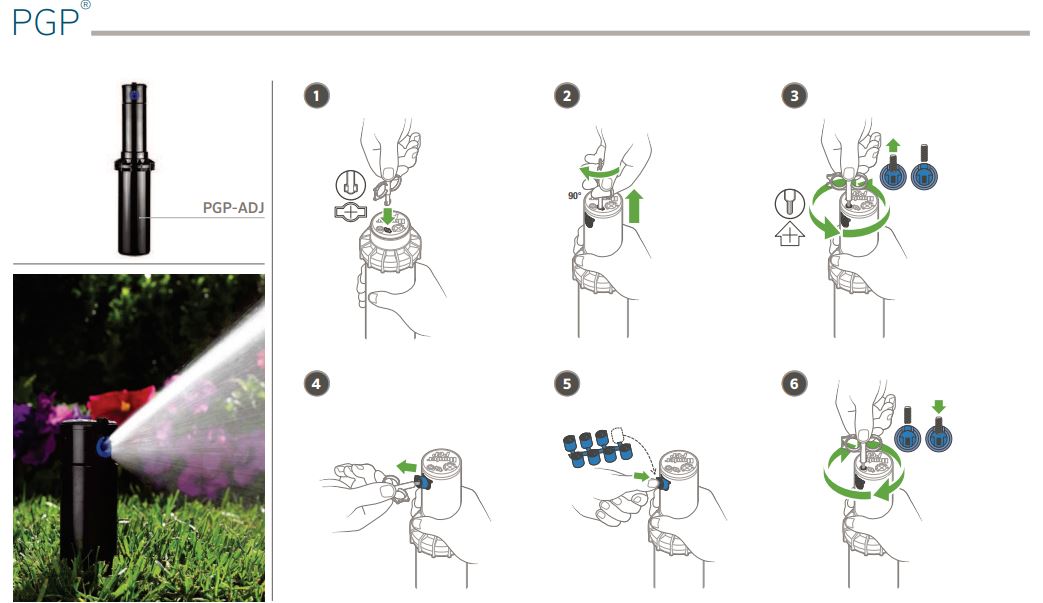 PGP®

PGP-ADJ

1

2

90°

3

4

5

6